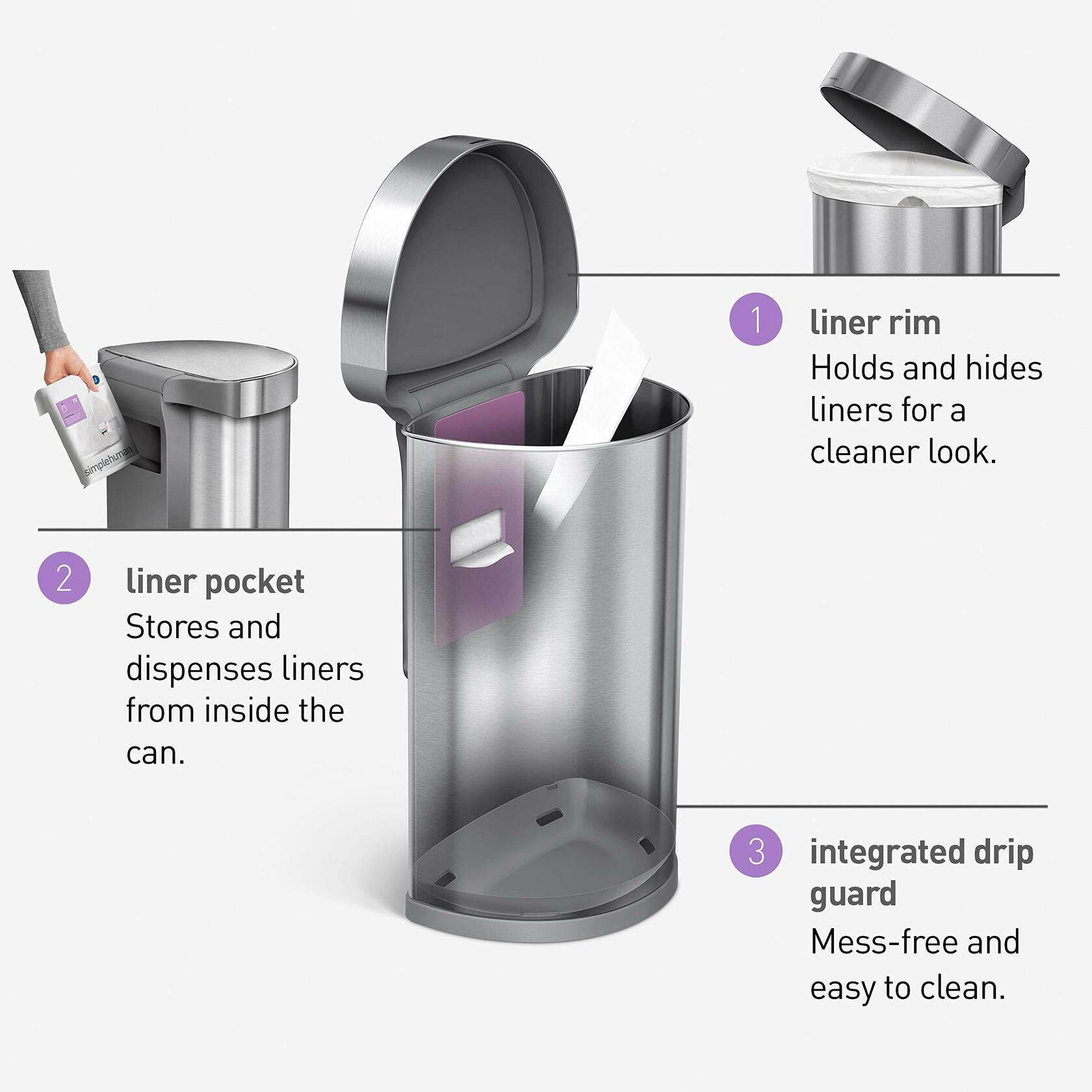 simplehuman

1 liner rim
Holds and hides liners for a cleaner look.

2 liner pocket
Stores and dispenses liners from inside the can.

3 integrated drip guard
Mess-free and easy to clean.