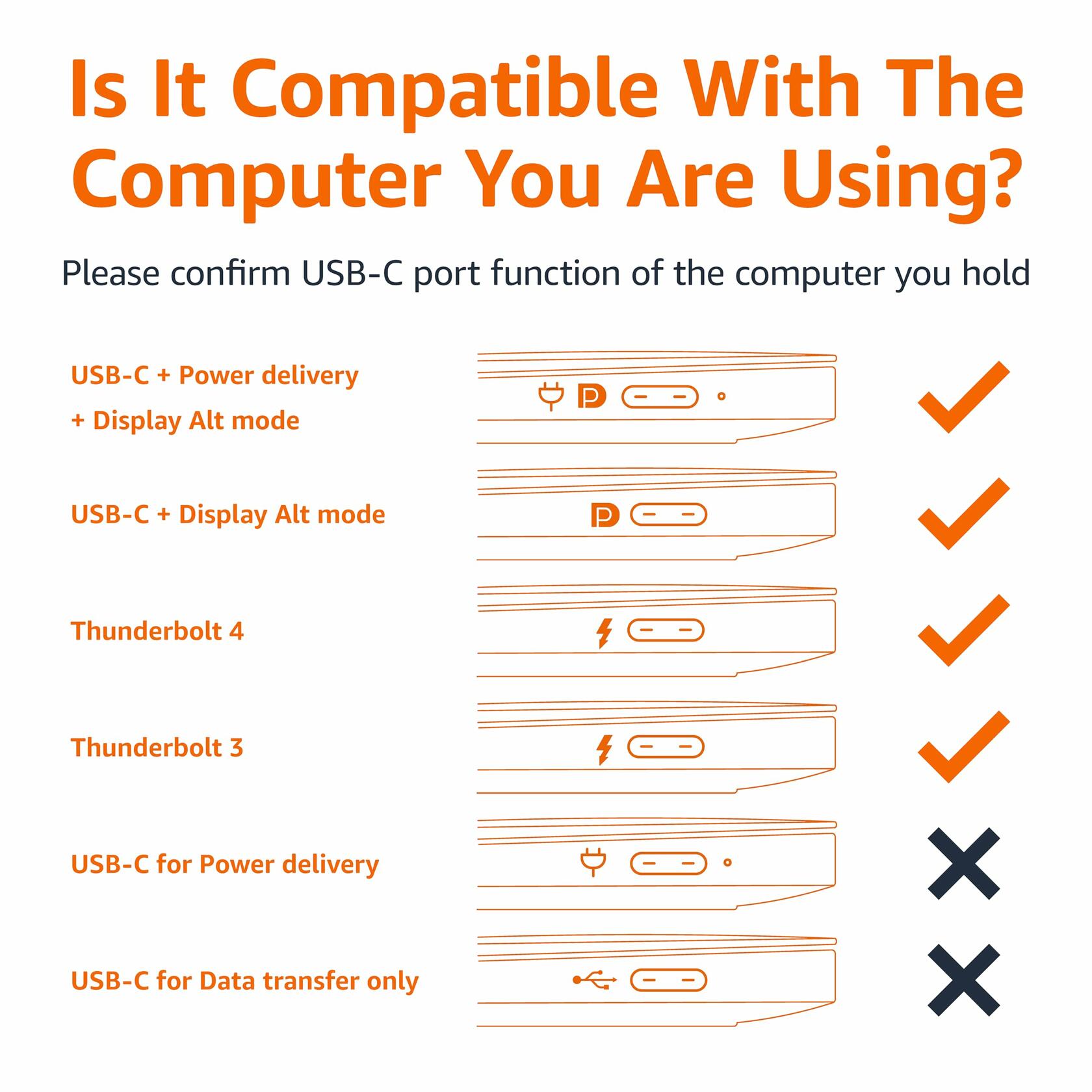 Is It Compatible With The Computer You Are Using?

Please confirm USB-C port function of the computer you hold

USB-C + Power delivery + Display Alt mode

USB-C + Display Alt mode

Thunderbolt 4

Thunderbolt 3

USB-C for Power delivery

USB-C for Data transfer only