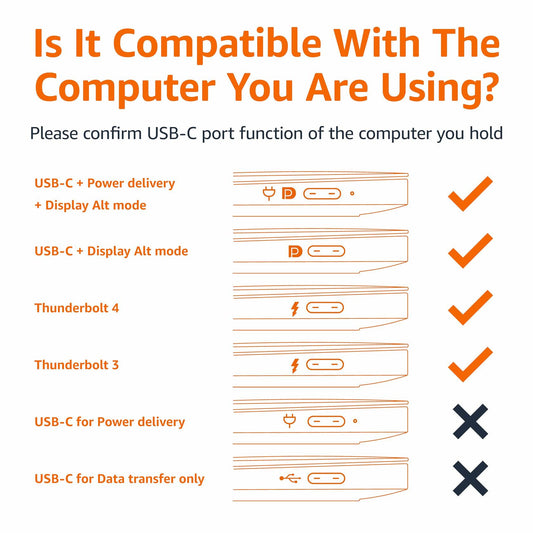 Is It Compatible With The Computer You Are Using?

Please confirm USB-C port function of the computer you hold

USB-C + Power delivery + Display Alt mode

USB-C + Display Alt mode

Thunderbolt 4

Thunderbolt 3

USB-C for Power delivery

USB-C for Data transfer only